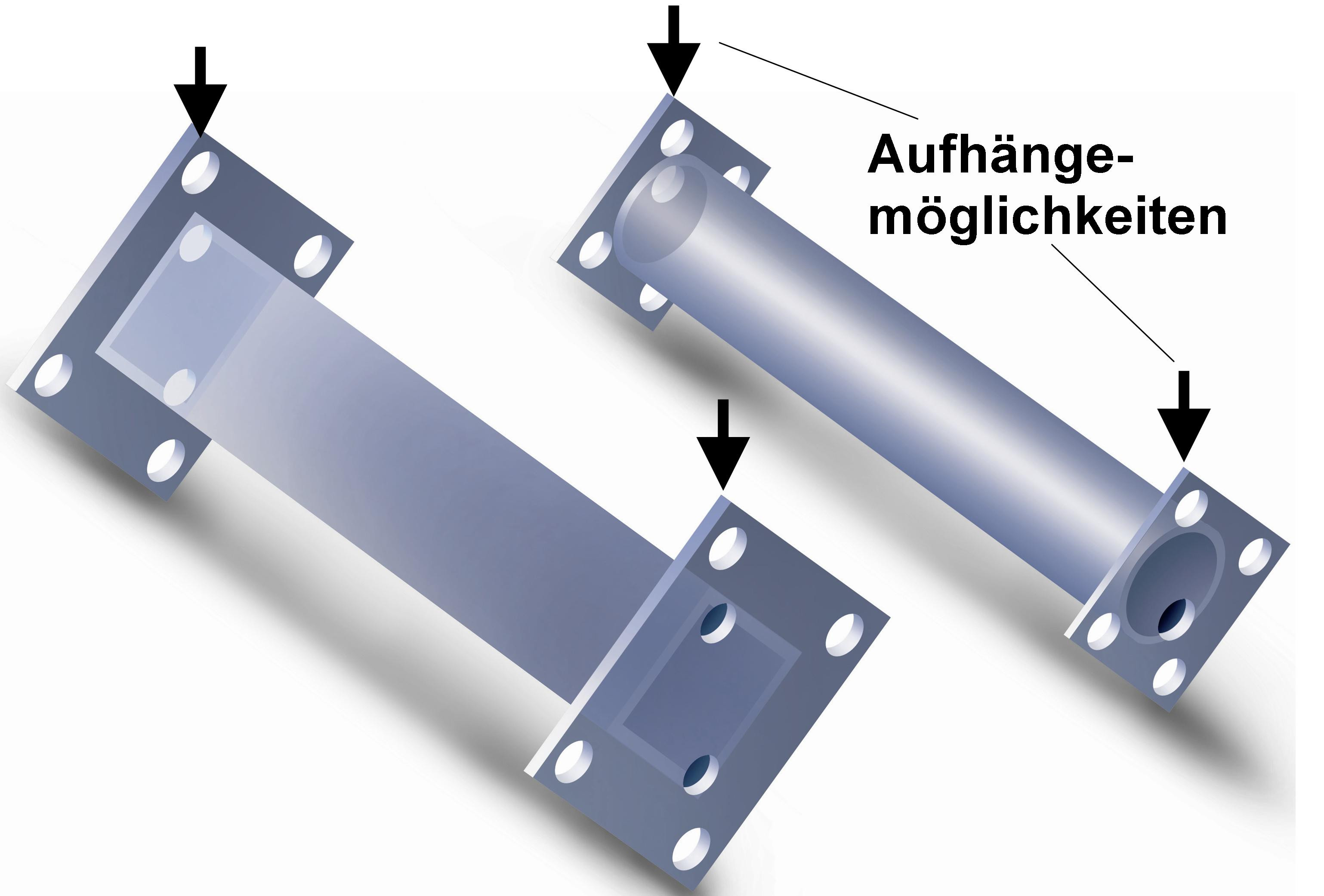 Aufhängemöglichkeiten