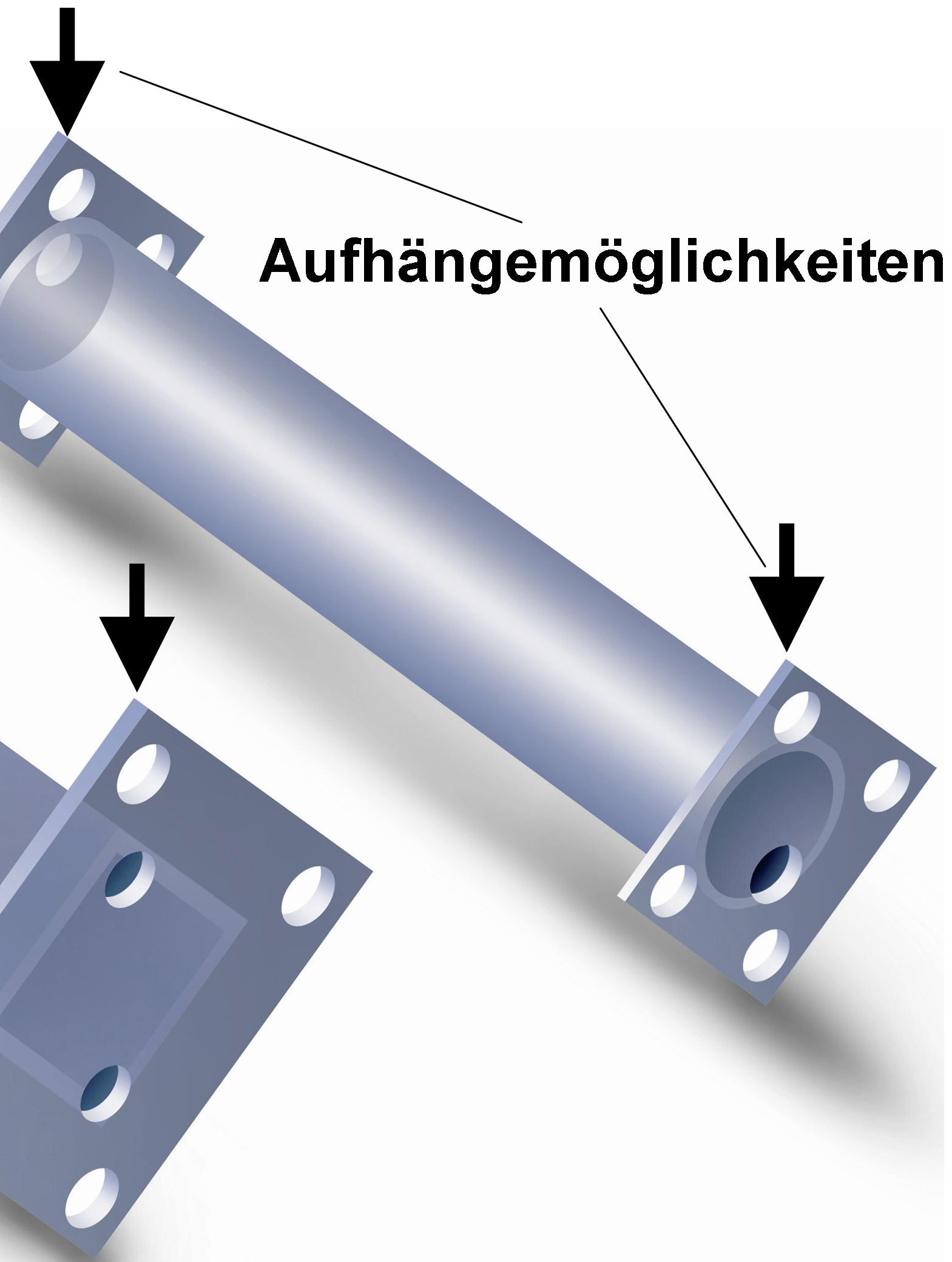 Aufhängemöglichkeiten